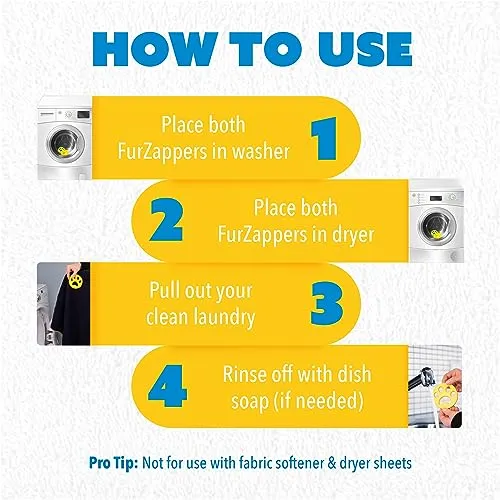 HOW TO USE

Place both FurZappers in washer 1

2 Place both FurZappers in dryer

Pull out your clean laundry 3

4 Rinse off with dish soap (if needed)

Pro Tip: Not for use with fabric softener & dryer sheets